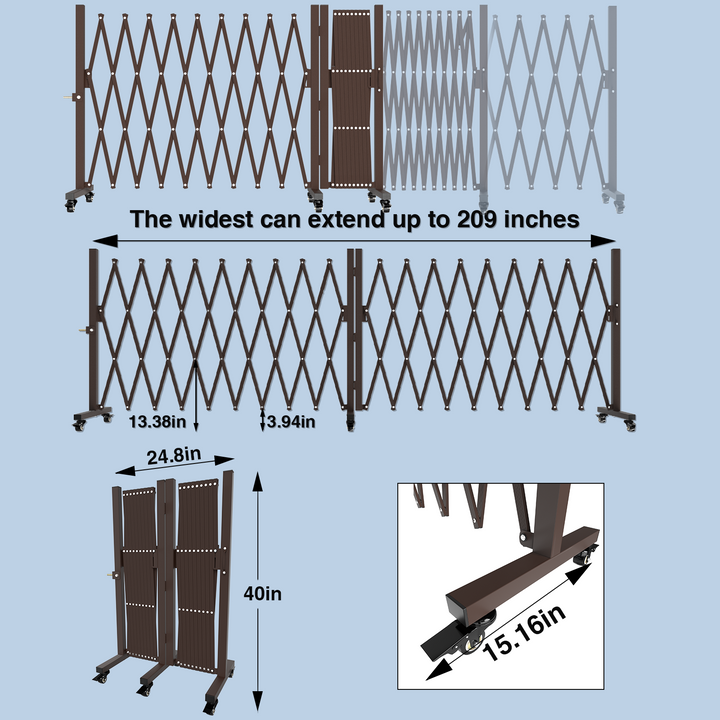 The widest can extend up to 209 inches

13.38in

3.94in

24.8in

40in

15.16in