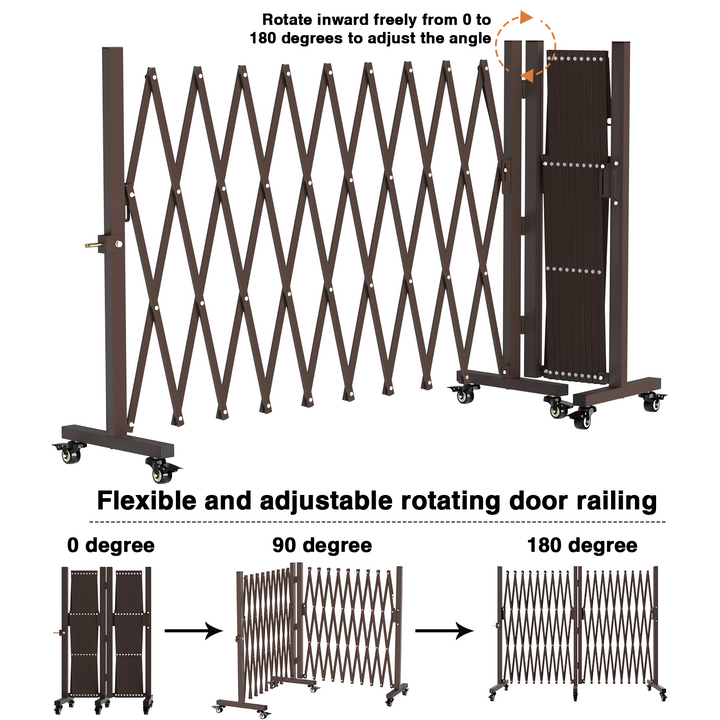 Rotate inward freely from 0 to 180 degrees to adjust the angle

Flexible and adjustable rotating door railing

0 degree

90 degree

180 degree