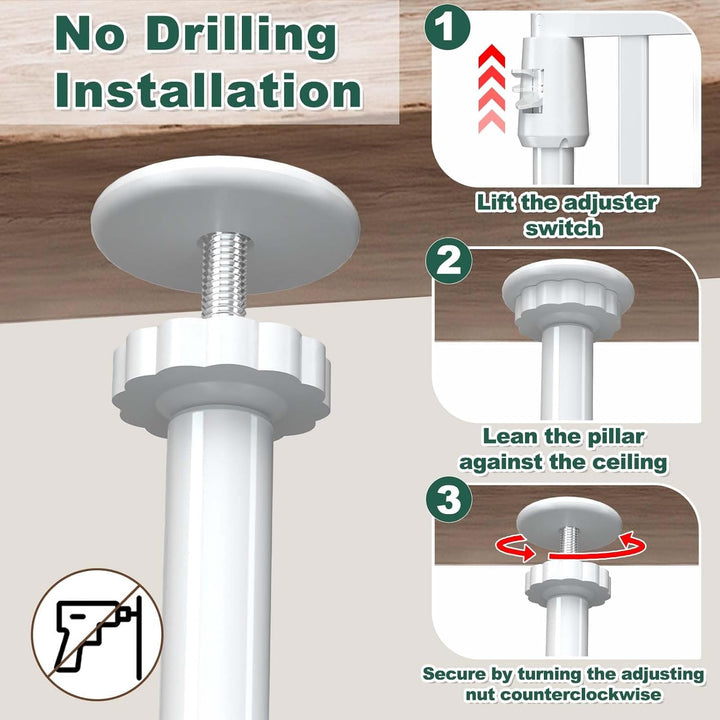 No Drilling Installation

1

Lift the adjuster switch

2

Lean the pillar against the ceiling

3

Secure by turning the adjusting nut counterclockwise