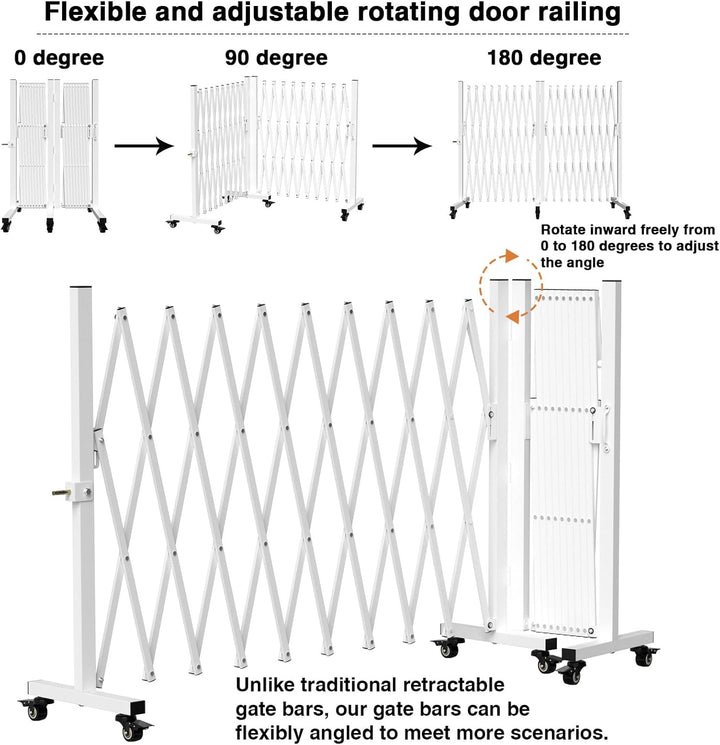 Flexible and adjustable rotating door railing

0 degree

90 degree

180 degree

Rotate inward freely from 0 to 180 degrees to adjust the angle

Unlike traditional retractable gate bars, our gate bars can be flexibly angled to meet more scenarios.