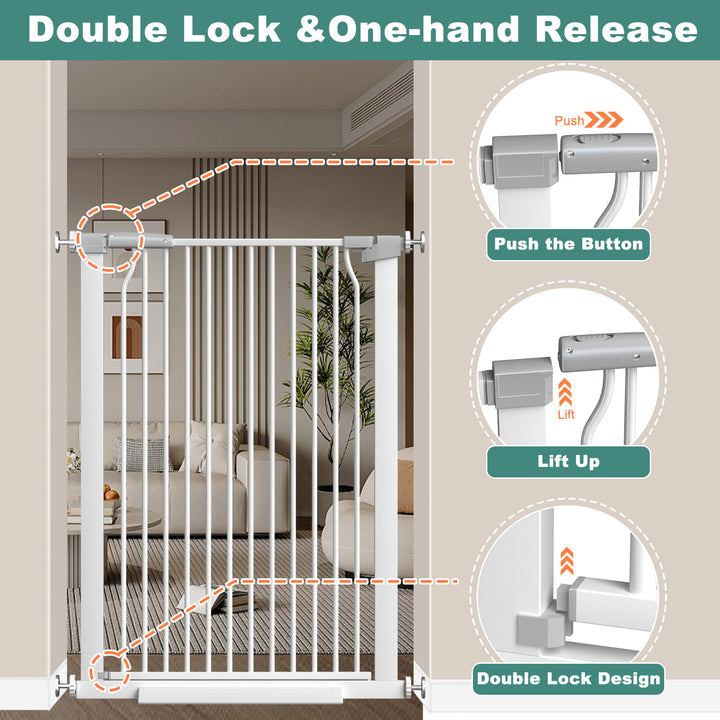 Double Lock &One-hand Release

Push

Push the Button

Lift

Lift Up

Double Lock Design