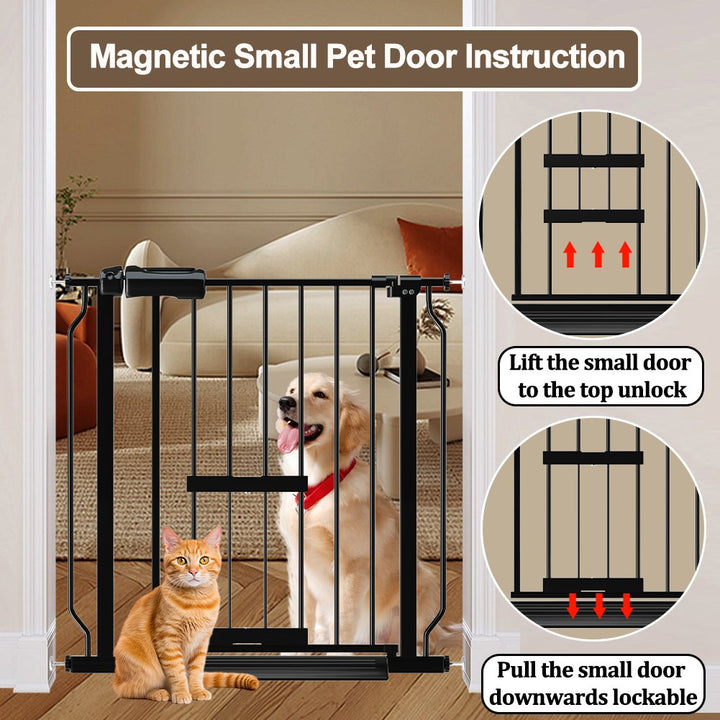 Magnetic Small Pet Door Instruction

Lift the small door to the top unlock

Pull the small door downwards lockable