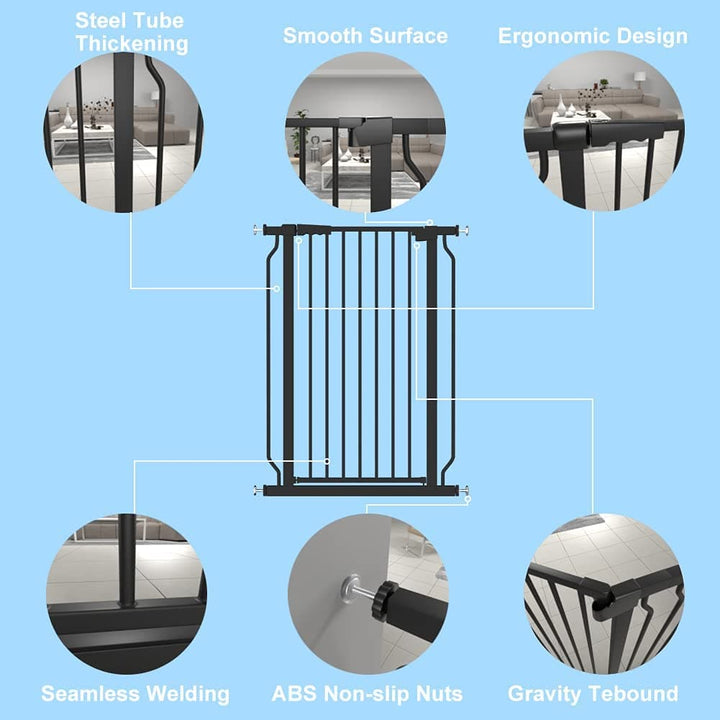 Steel Tube Thickening

Smooth Surface

Ergonomic Design

Seamless Welding

ABS Non-slip Nuts

Gravity Tebound