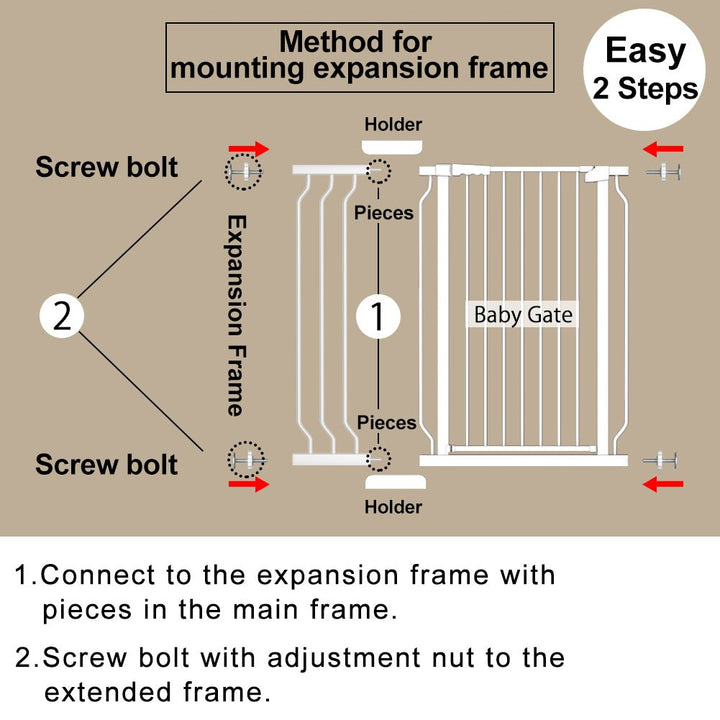 Method for mounting expansion frame

Easy 2 Steps

Holder

Screw bolt

Pieces

Expansion Frame

2

1

Baby Gate

Pieces

Screw bolt

Holder

1.Connect to the expansion frame with pieces in the main frame.

2.Screw bolt with adjustment nut to the extended frame.