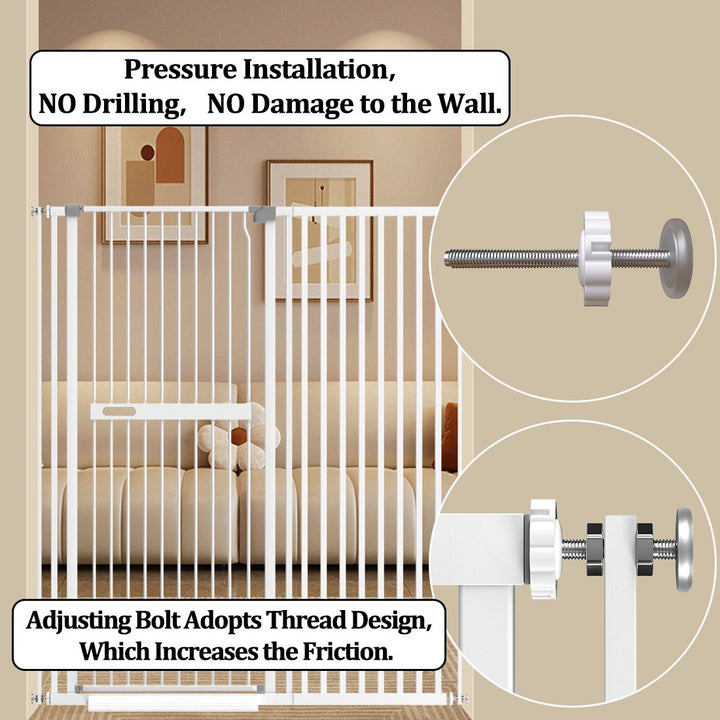 Pressure Installation,
NO Drilling, NO Damage to the Wall.

Adjusting Bolt Adopts Thread Design,
Which Increases the Friction.