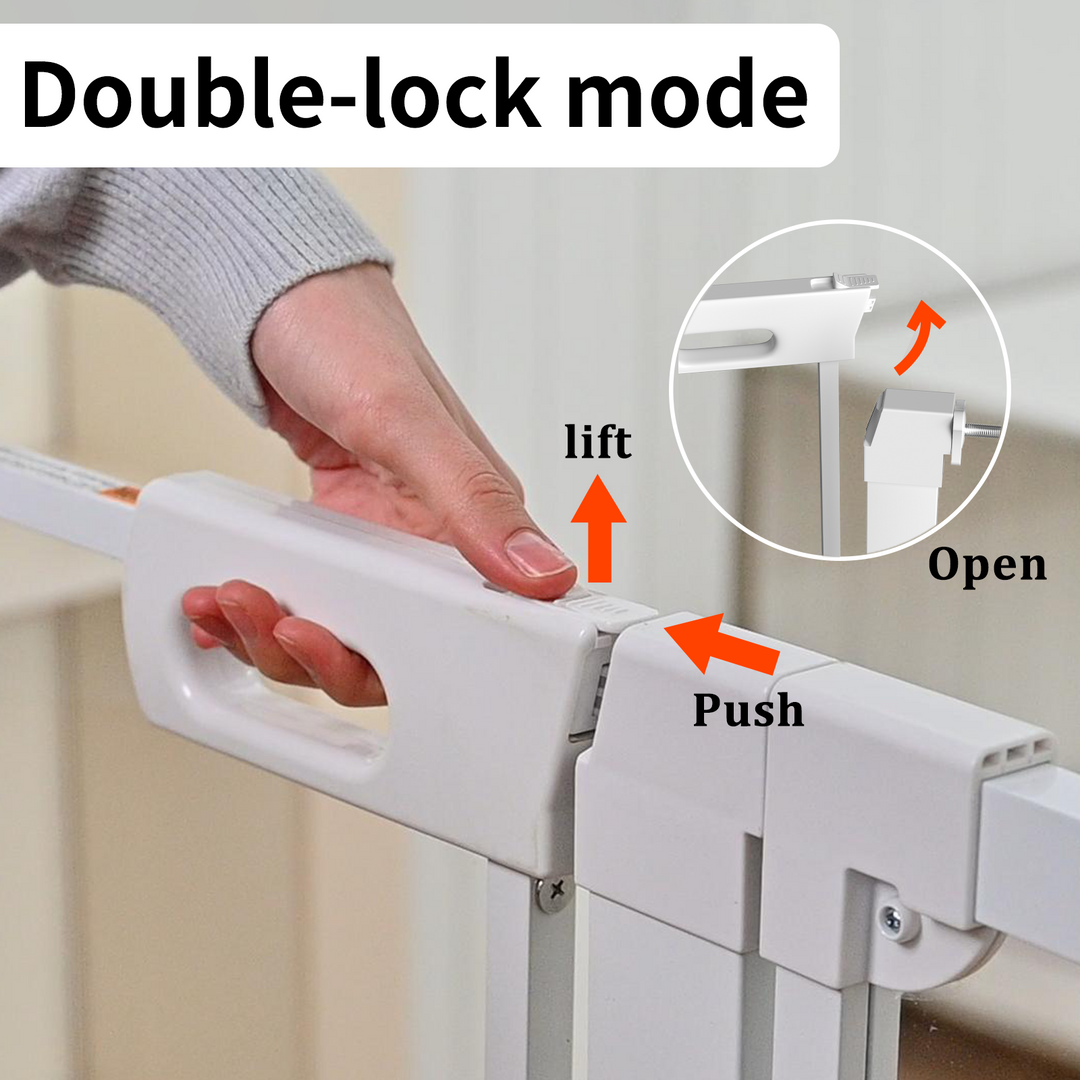 Double-lock mode

lift

Open

Push