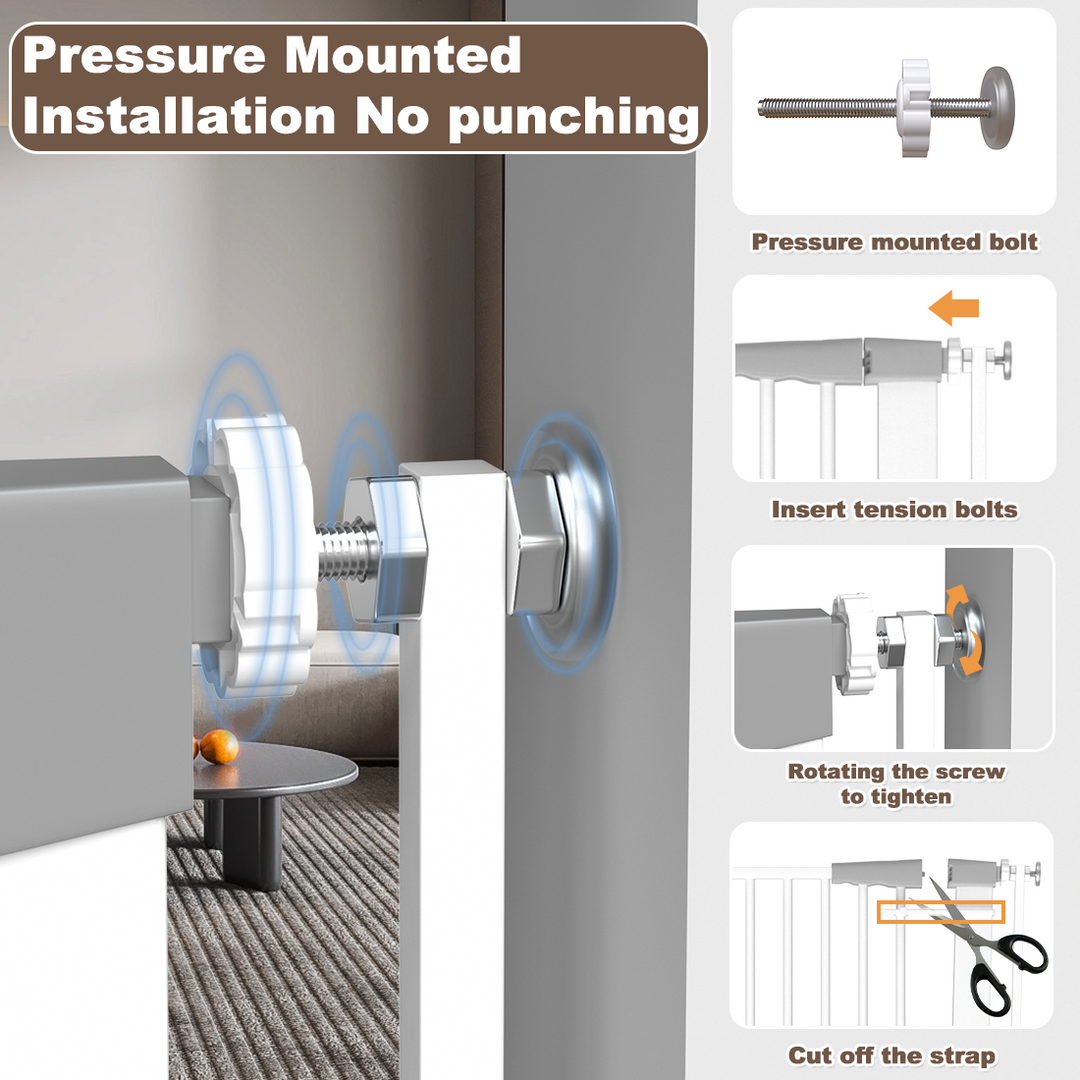 Pressure Mounted Installation No punching

Pressure mounted bolt

Insert tension bolts

Rotating the screw to tighten

Cut off the strap