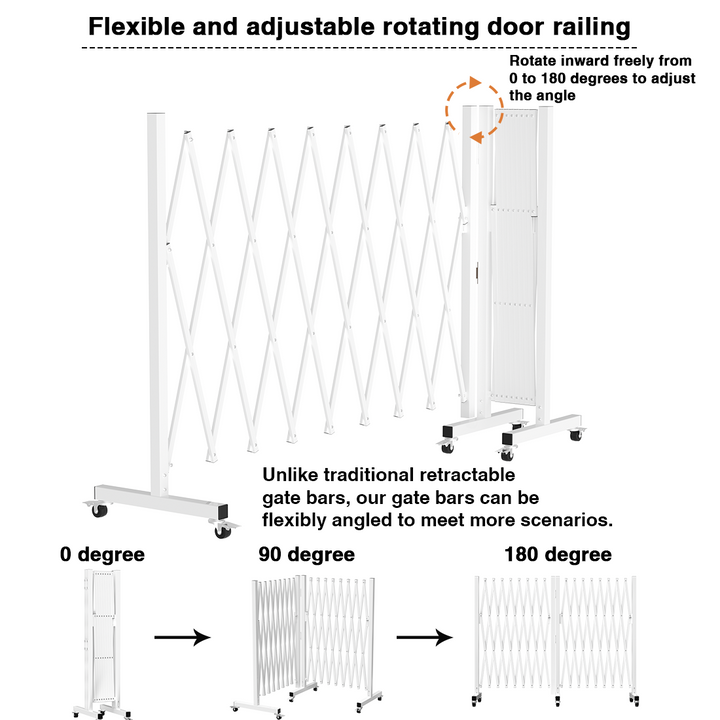 Flexible and adjustable rotating door railing

Rotate inward freely from 0 to 180 degrees to adjust the angle

Unlike traditional retractable gate bars, our gate bars can be flexibly angled to meet more scenarios.

0 degree

90 degree

180 degree