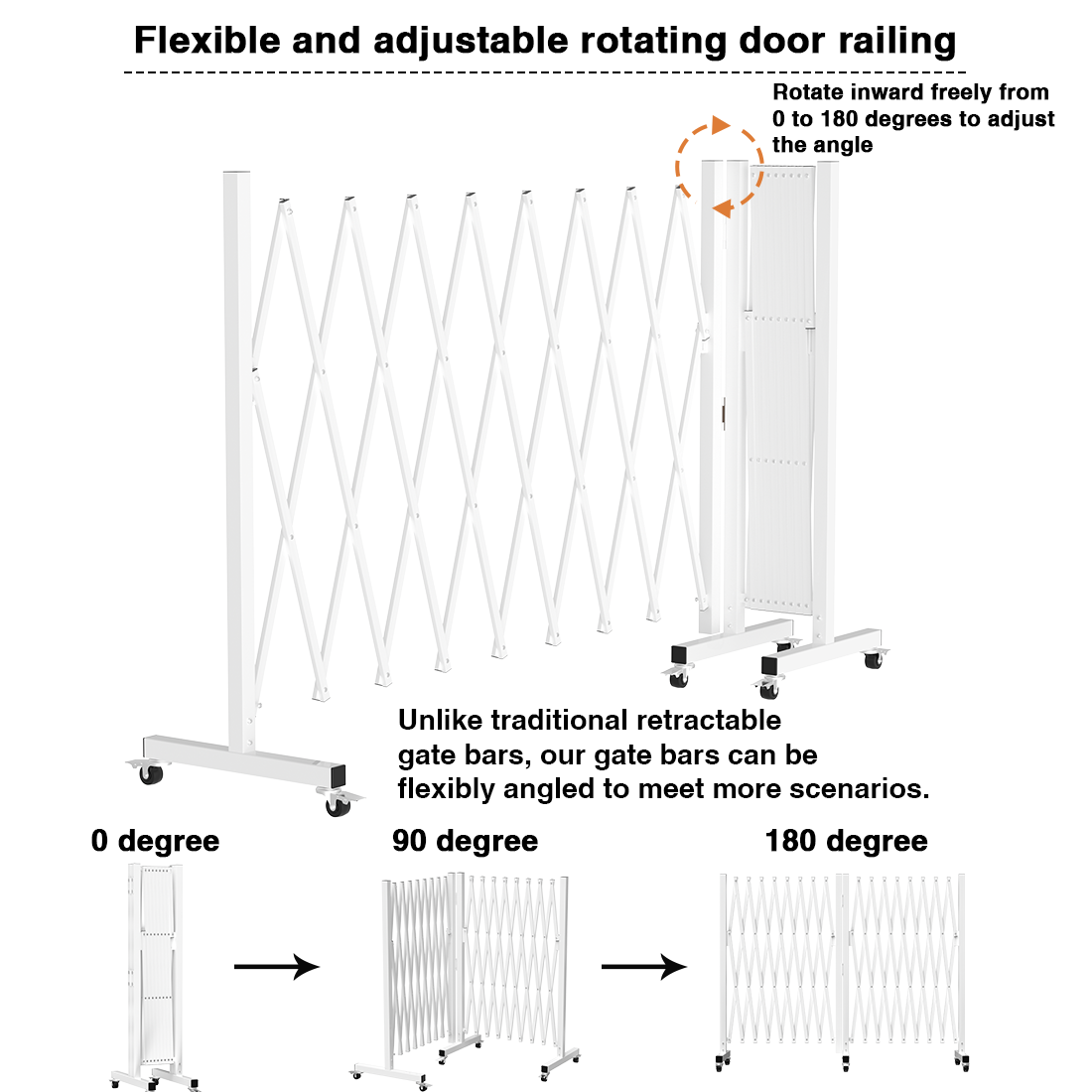 Flexible and adjustable rotating door railing

Rotate inward freely from 0 to 180 degrees to adjust the angle

Unlike traditional retractable gate bars, our gate bars can be flexibly angled to meet more scenarios.

0 degree

90 degree

180 degree